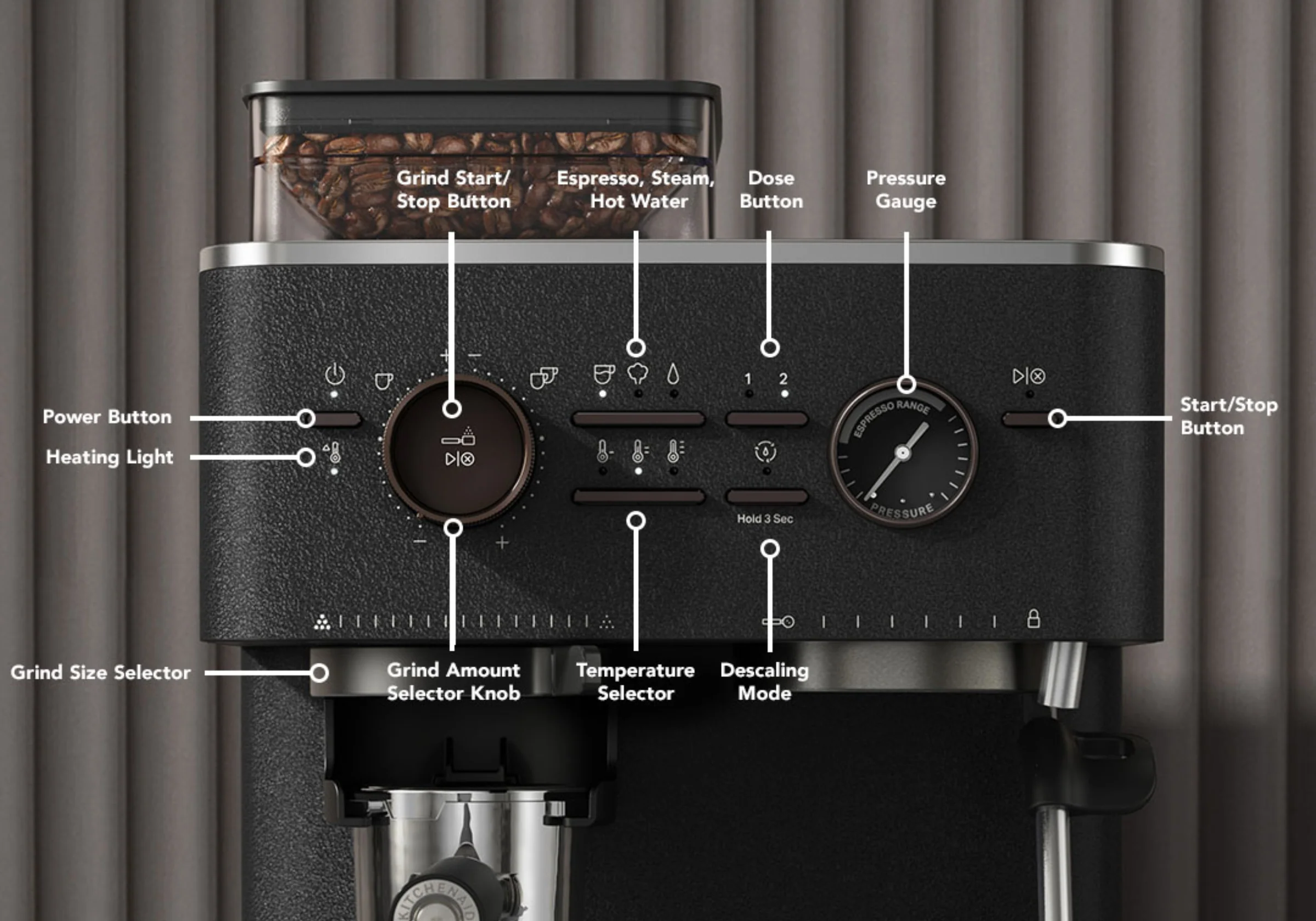 Grind Start/
Stop Button

Espresso, Steam,
Hot Water

Dose
Button

Pressure
Gauge

Power Button

Heating Light

1 2

ESPRESSO RANGE

PRESSURE

Start/Stop
Button

Hold 3 Sec

Grind Size Selector

Grind Amount
Selector Knob

Temperature
Selector

Descaling
Mode

KITCHENAID